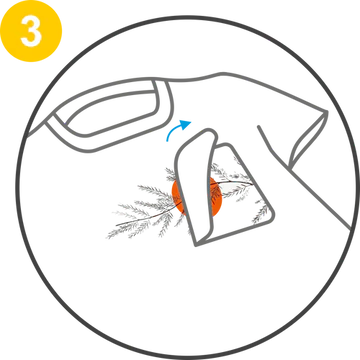 3